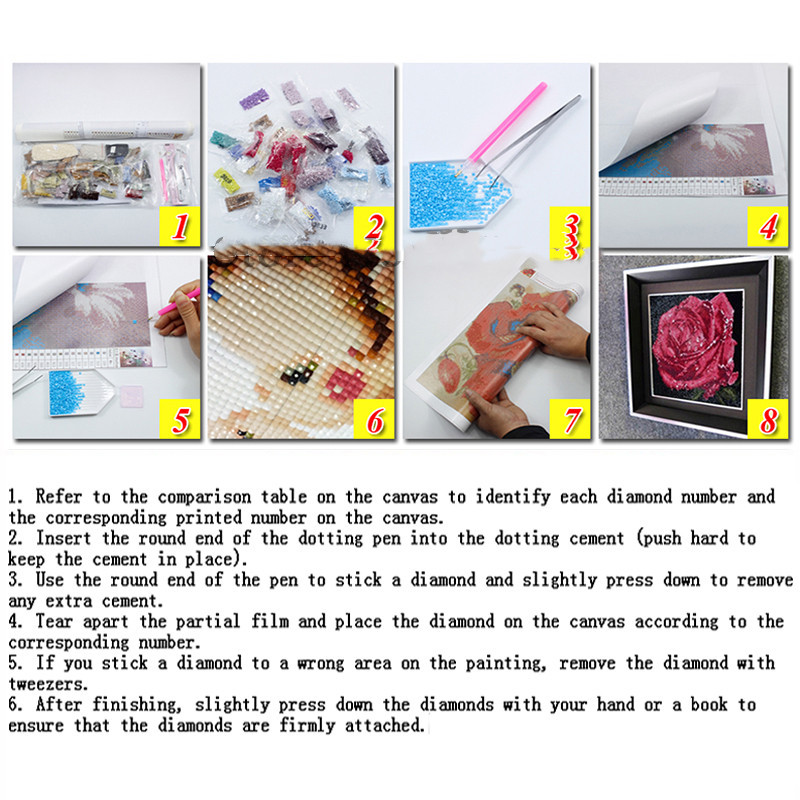 1 2 3 4 5 6 7 8

1. Refer to the comparison table on the canvas to identify each diamond number and the corresponding printed number on the canvas.
2. Insert the round end of the dotting pen into the dotting cement (push hard to keep the cement in place).
3. Use the round end of the pen to stick a diamond and slightly press down to remove any extra cement.
4. Tear apart the partial film and place the diamond on the canvas according to the corresponding number.
5. If you stick a diamond to a wrong area on the painting, remove the diamond with tweezers.
6. After finishing, slightly press down the diamonds with your hand or a book to ensure that the diamonds are firmly attached.